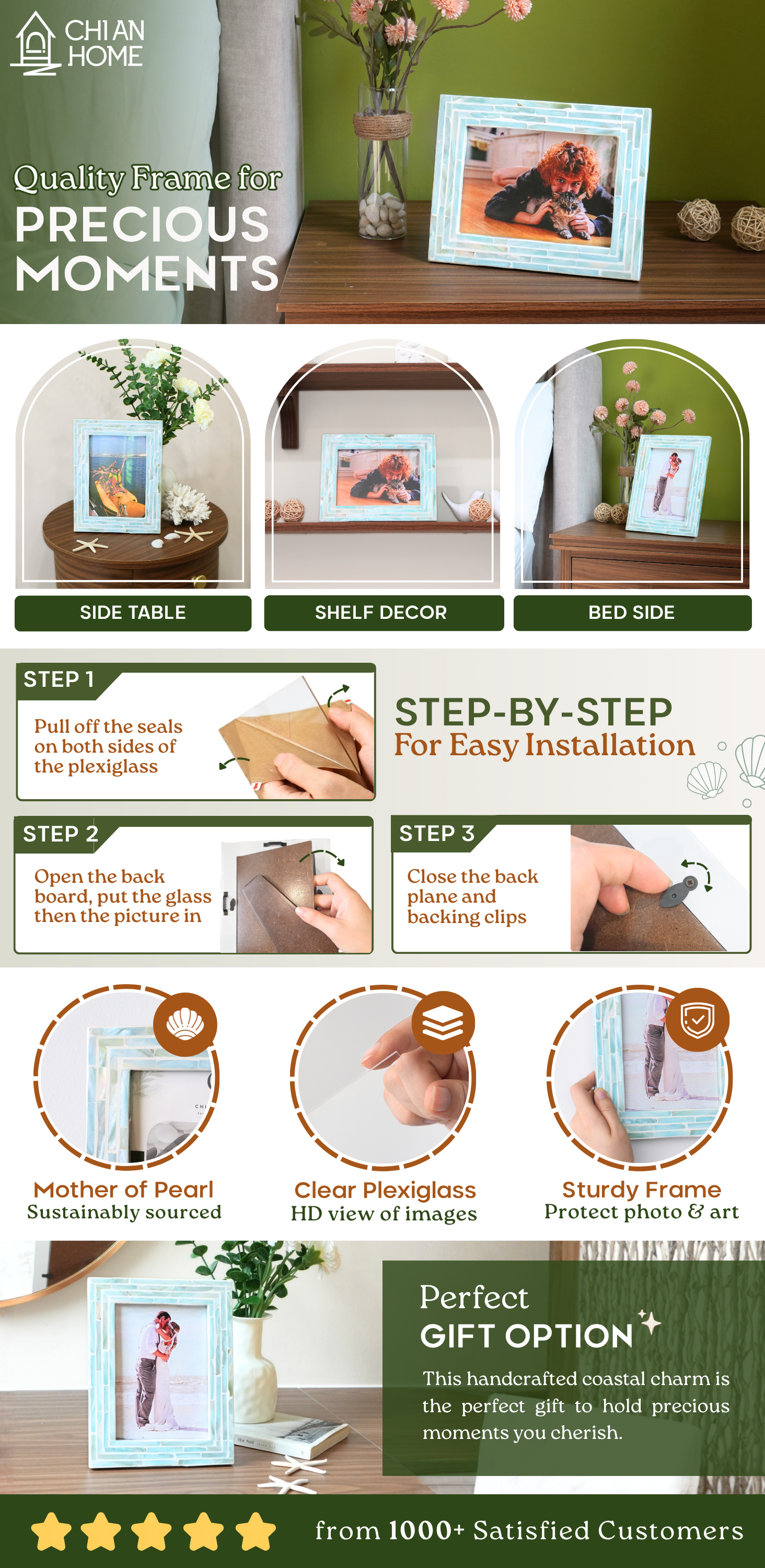 CHI AN HOME

Quality Frame for
PRECIOUS MOMENTS

SIDE TABLE
SHELF DECOR
BED SIDE

STEP 1
Pull off the seals on both sides of the plexiglass

STEP-BY-STEP
For Easy Installation

STEP 2
Open the back board, put the glass then the picture in

STEP 3
Close the back plane and backing clips

Mother of Pearl
Sustainably sourced

Clear Plexiglass
HD view of images

Sturdy Frame
Protect photo & art

Perfect
GIFT OPTION
This handcrafted coastal charm is the perfect gift to hold precious moments you cherish.

from 1000+ Satisfied Customers